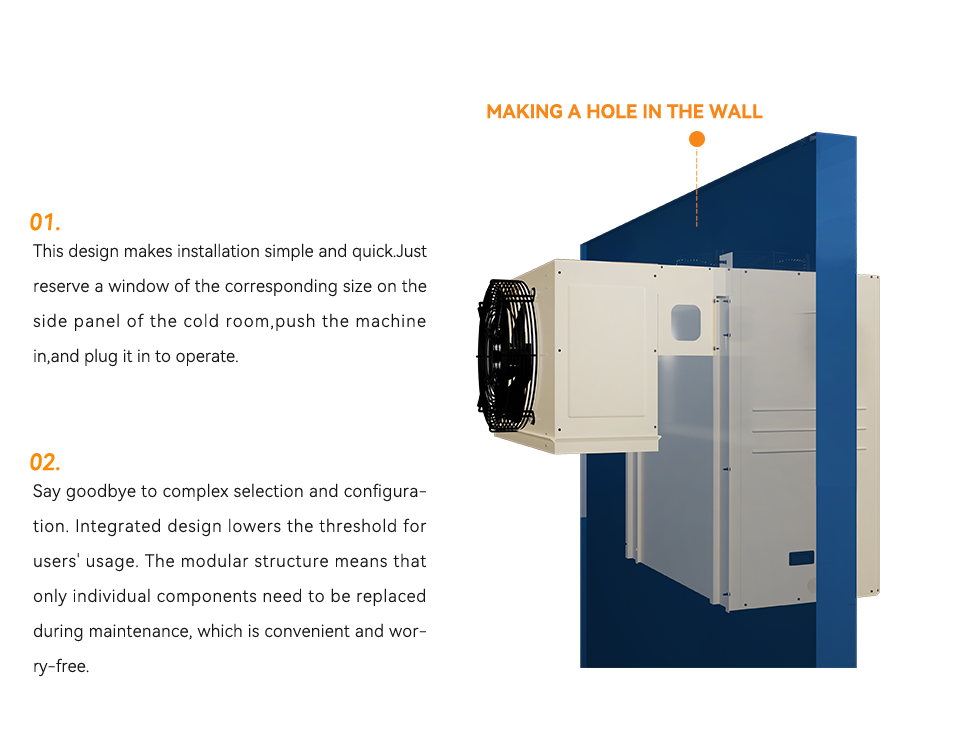 MAKING A HOLE IN THE WALL

01.

This design makes installation simple and quick.Just reserve a window of the corresponding size on the side panel of the cold room,push the machine in,and plug it in to operate.

02.

Say goodbye to complex selection and configuration. Integrated design lowers the threshold for users' usage. The modular structure means that only individual components need to be replaced during maintenance, which is convenient and worry-free.